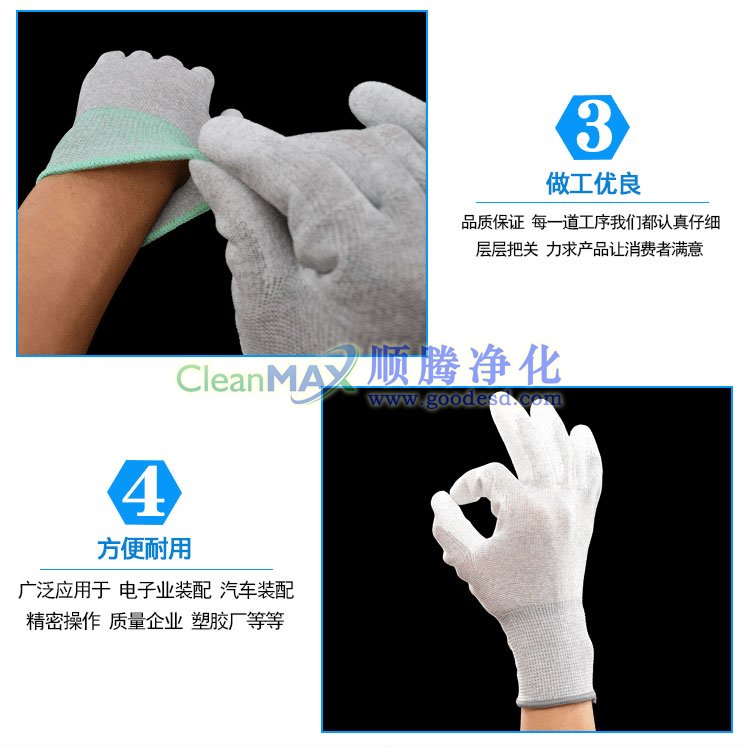 3

做工优良

品质保证 每一道工序我们都认真仔细
层层把关 力求产品让消费者满意

CleanMAX 顺腾净化
www.goodesd.com

4

方便耐用

广泛应用于 电子业装配 汽车装配
精密操作 质量企业 塑胶厂等等